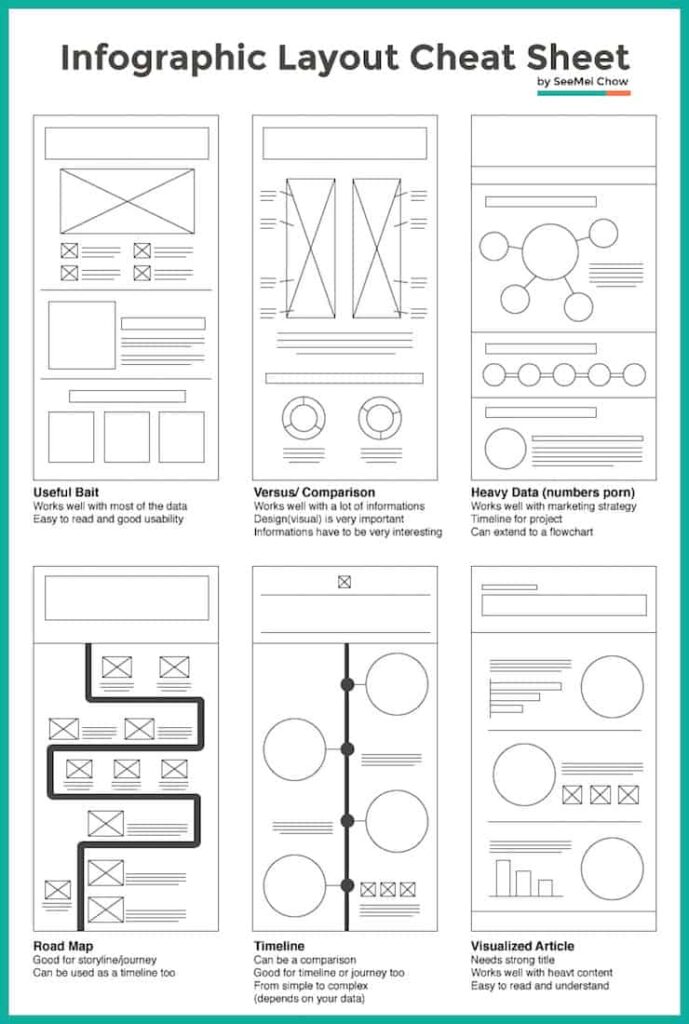 Infographic Layout Cheat Sheet
by SeeMei Chow

Useful Bait
Works well with most of the data
Easy to read and good usability

Versus/ Comparison
Works well with a lot of informations
Design(visual) is very important
Informations have to be very interesting

Heavy Data (numbers porn)
Works well with marketing strategy
Timeline for project
Can extend to a flowchart

Road Map
Good for storyline/journey
Can be used as a timeline too

Timeline
Can be a comparison
Good for timeline or journey too
From simple to complex
(depends on your data)

Visualized Article
Needs strong title
Works well with heavt content
Easy to read and understand